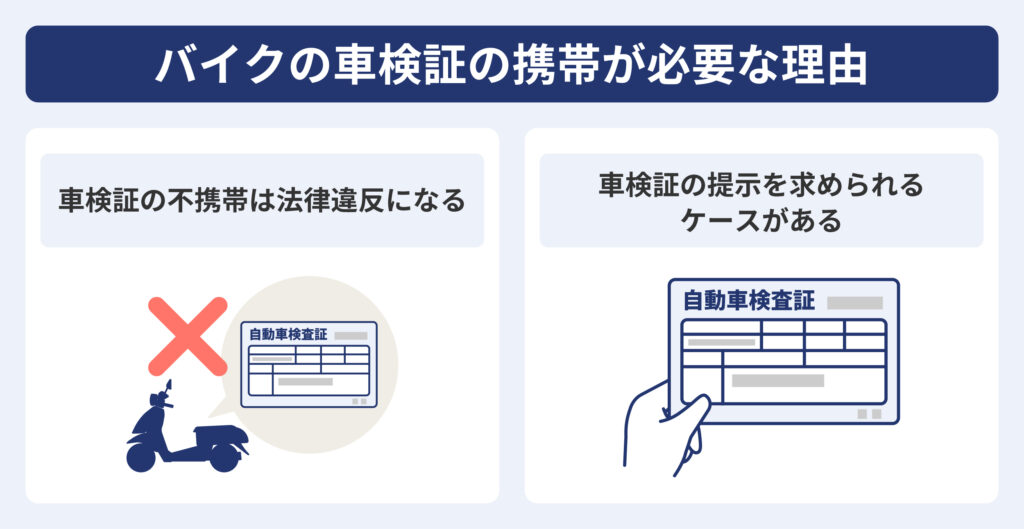 バイクの車検証の携帯が必要な理由

車検証の不携帯は法律違反になる

自動車検査証

車検証の提示を求められるケースがある

自動車検査証